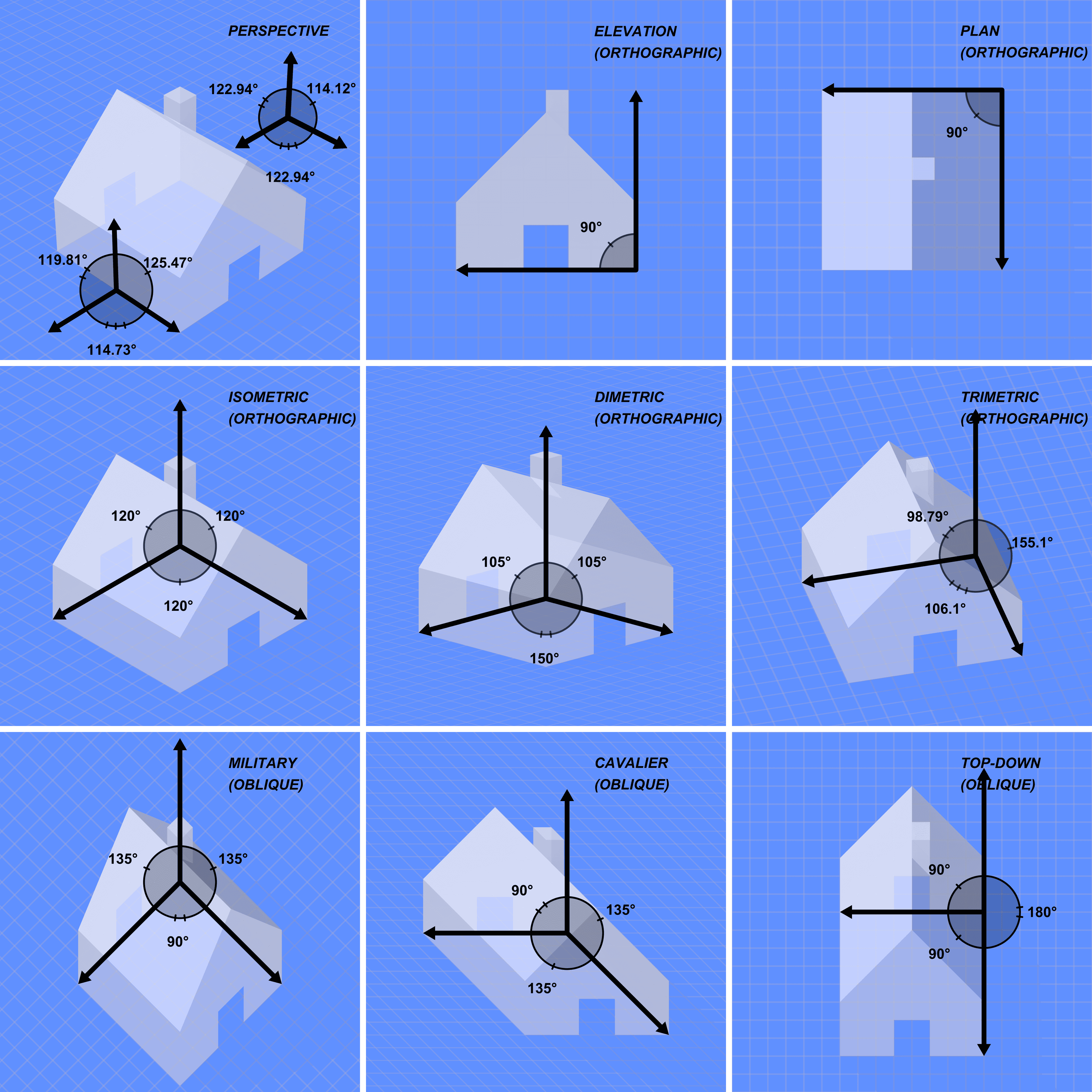 PERSPECTIVE

122.94°
114.12°
122.94°
119.81°
125.47°
114.73°

ELEVATION
(ORTHOGRAPHIC)

90°

PLAN
(ORTHOGRAPHIC)

90°

ISOMETRIC
(ORTHOGRAPHIC)

120°
120°
120°

DIMETRIC
(ORTHOGRAPHIC)

105°
105°
150°

TRIMETRIC
(ORTHOGRAPHIC)

98.79°
155.1°
106.1°

MILITARY
(OBLIQUE)

135°
135°
90°

CAVALIER
(OBLIQUE)

90°
135°
135°

TOP-DOWN
(OBLIQUE)

90°
180°
90°